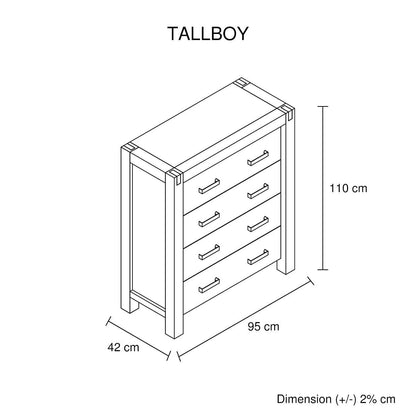 TALLBOY

110 cm

95 cm

42 cm

Dimension (+/-) 2% cm