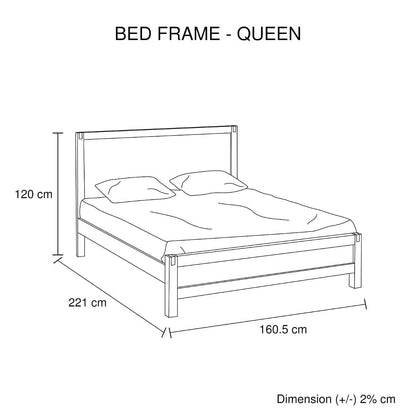 BED FRAME - QUEEN

120 cm

221 cm

160.5 cm

Dimension (+/-) 2% cm