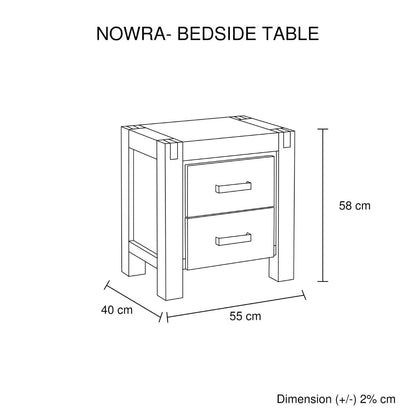 NOWRA- BEDSIDE TABLE

58 cm

40 cm

55 cm

Dimension (+/-) 2% cm