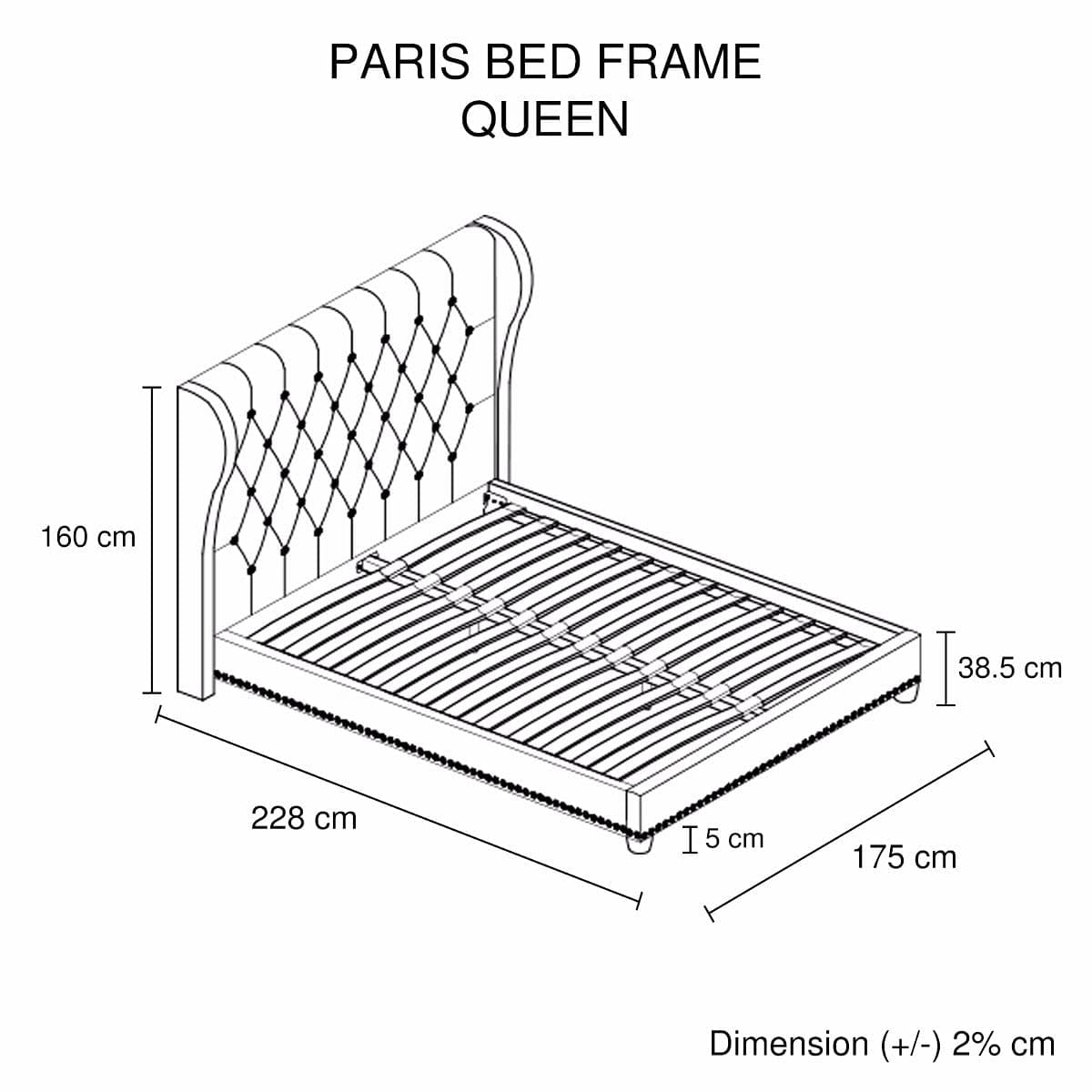 PARIS BED FRAME
QUEEN

160 cm

38.5 cm

228 cm

5 cm

175 cm

Dimension (+/-) 2% cm