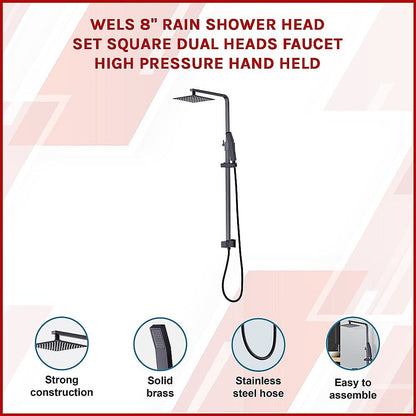 WELS 8" RAIN SHOWER HEAD SET SQUARE DUAL HEADS FAUCET HIGH PRESSURE HAND HELD

Strong construction

Solid brass

Stainless steel hose

Easy to assemble