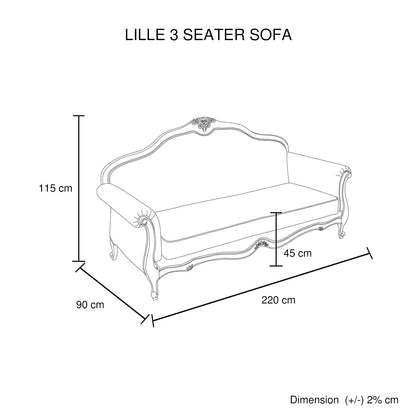 LILLE 3 SEATER SOFA

115 cm

45 cm

90 cm

220 cm

Dimension (+/-) 2% cm