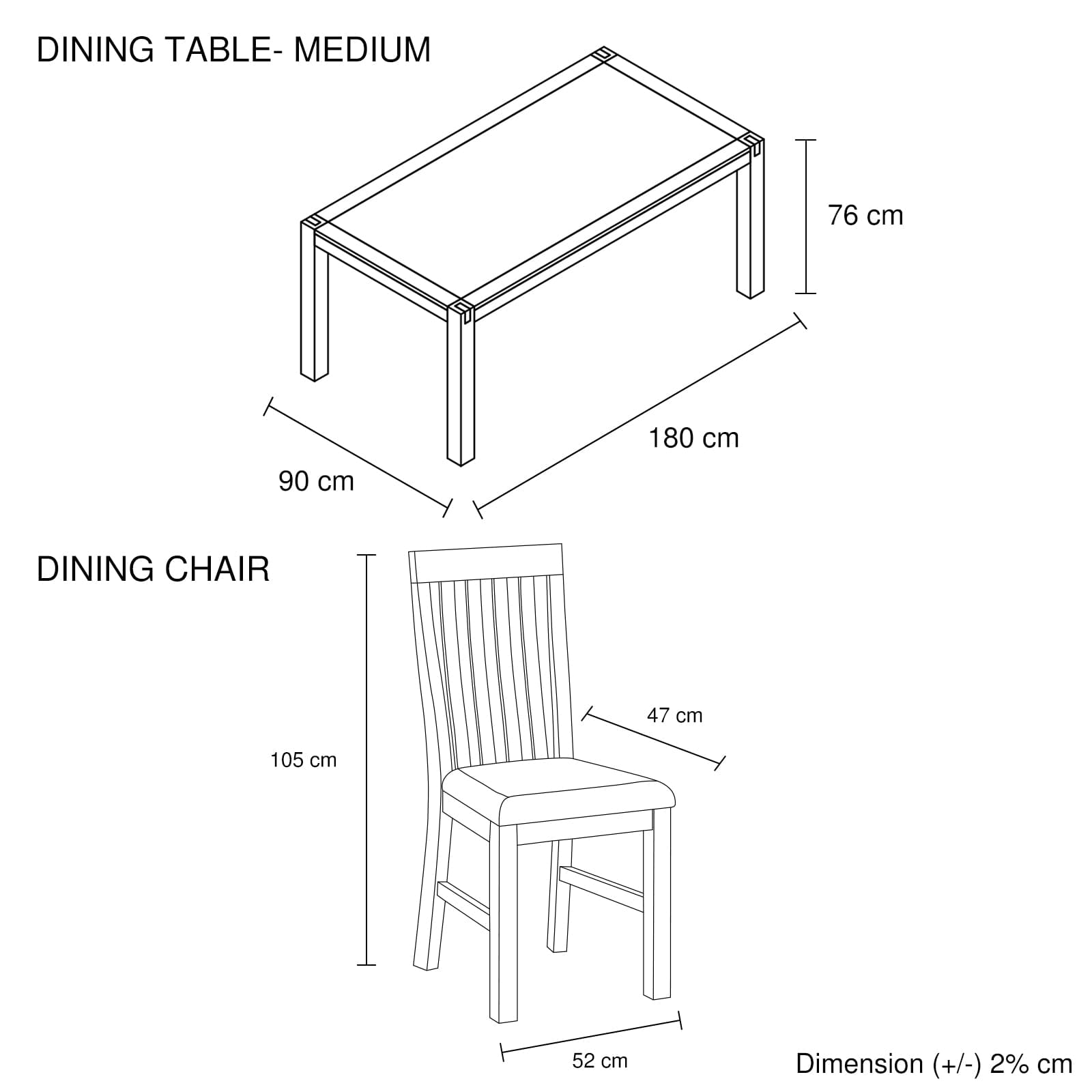 DINING TABLE- MEDIUM

76 cm

180 cm

90 cm

DINING CHAIR

47 cm

105 cm

52 cm

Dimension (+/-) 2% cm