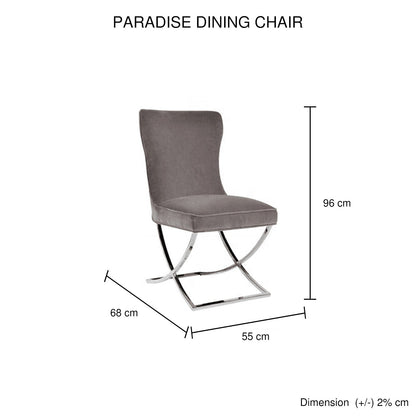 PARADISE DINING CHAIR

96 cm

68 cm

55 cm

Dimension (+/-) 2% cm