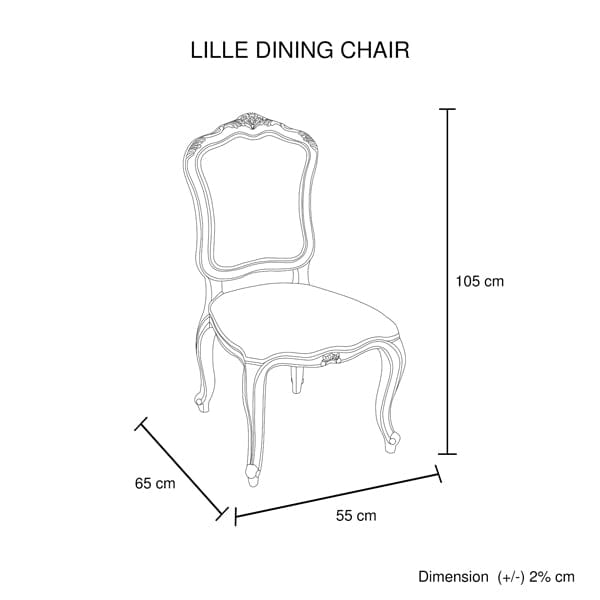 LILLE DINING CHAIR

105 cm

65 cm

55 cm

Dimension (+/-) 2% cm