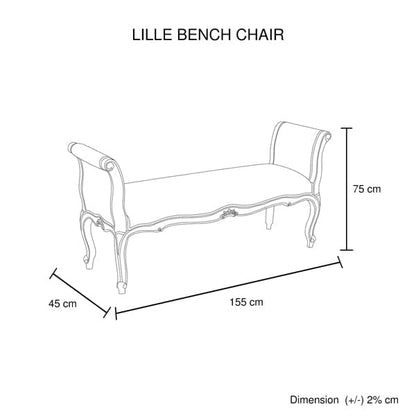 LILLE BENCH CHAIR

75 cm

45 cm

155 cm

Dimension (+/-) 2% cm