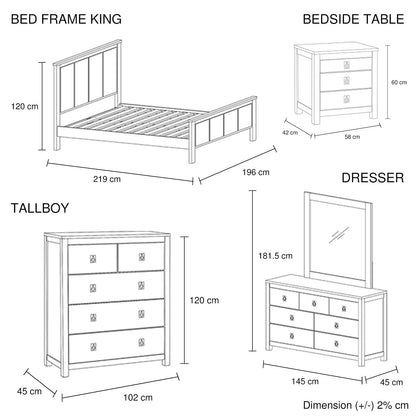 BED FRAME KING

120 cm

219 cm

196 cm

BEDSIDE TABLE

60 cm

42 cm

58 cm

DRESSER

181.5 cm

145 cm

45 cm

TALLBOY

120 cm

45 cm

102 cm

Dimension (+/-) 2% cm