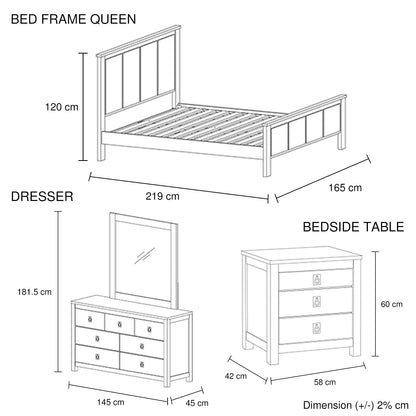 BED FRAME QUEEN

120 cm

219 cm

165 cm

DRESSER

181.5 cm

145 cm

45 cm

BEDSIDE TABLE

60 cm

42 cm

58 cm

Dimension (+/-) 2% cm