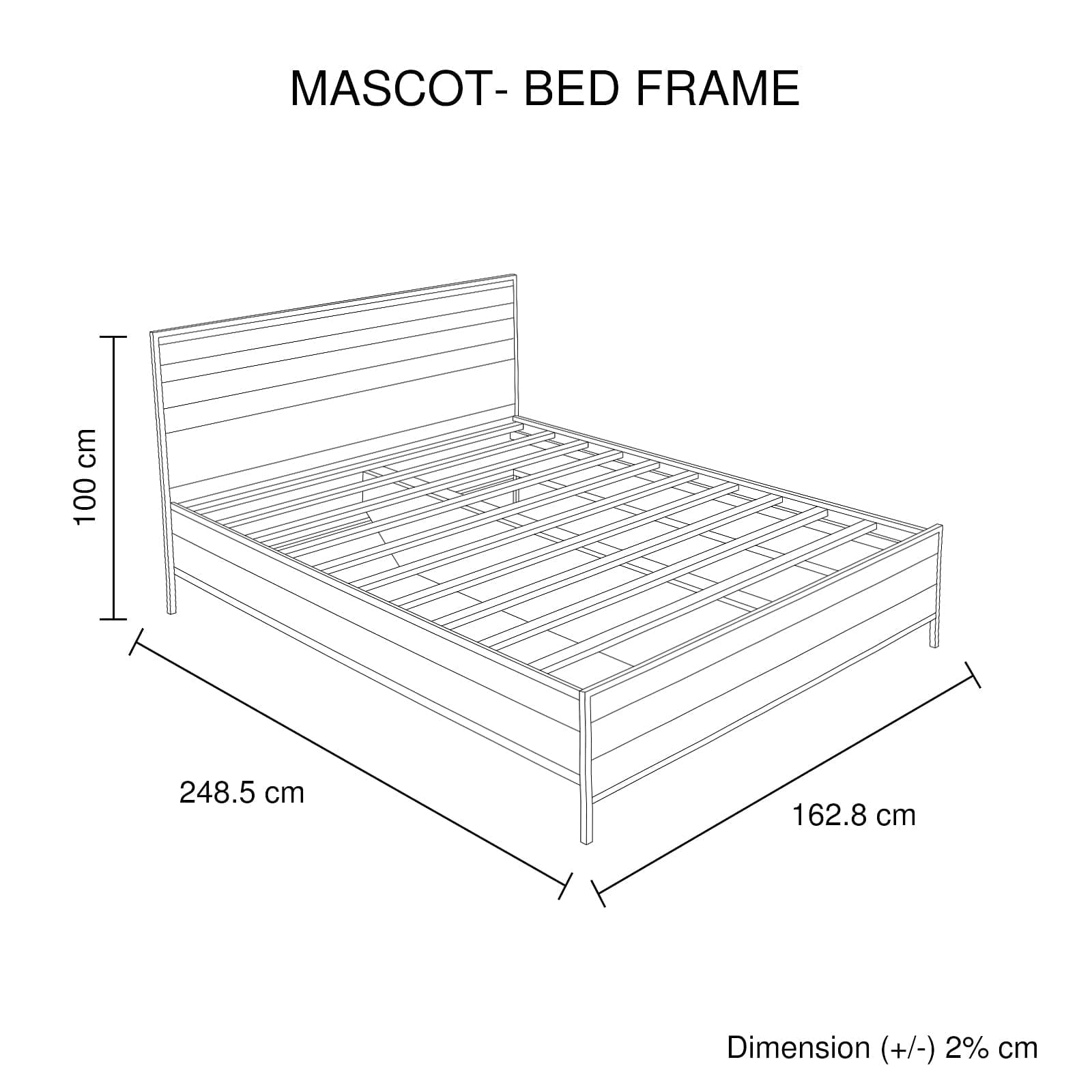 MASCOT- BED FRAME

100 cm

248.5 cm

162.8 cm

Dimension (+/-) 2% cm