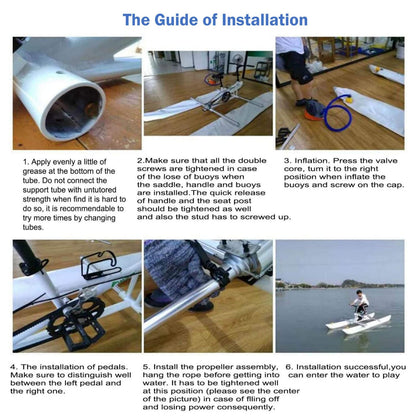 The Guide of Installation

1. Apply evenly a little of grease at the bottom of the tube. Do not connect the support tube with untutored strength when find it is hard to do so, it is recommendable to try more times by changing tubes.

2.Make sure that all the double screws are tightened in case of the lose of buoys when the saddle, handle and buoys are installed.The quick release of handle and the seat post should be tightened as well and also the stud has to screwed up.

3. Inflation. Press the valve core, tum it to the right position when inflate the buoys and screw on the cap.

4. The installation of pedals. Make sure to distinguish well between the left pedal and the right one.

5. Install the propeller assembly, hang the rope before getting into water. It has to be tightened well at this position (please see the center of the picture) in case of filing off and losing power consequently.

6. Installation successful,you can enter the water to play