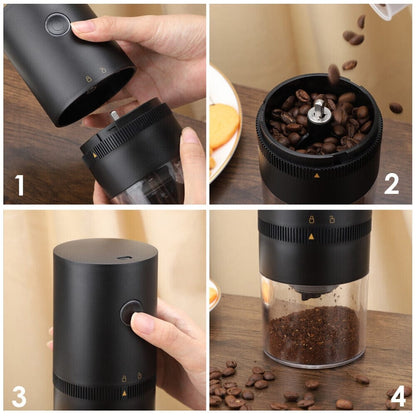 1

2

3

4