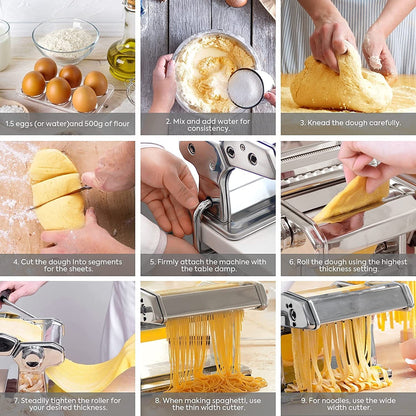 1.5 eggs (or water)and 500g of flour

2. Mix and add water for consistency.

3. Knead the dough carefully.

4. Cut the dough into segments for the sheets.

5. Firmly attach the machine with the table damp.

6. Roll the dough using the highest thickness setting.

7. Steadily tighten the roller for your desired thickness.

8. When making spaghetti, use the thin width cutter.

9. For noodles, use the wide width cutter.