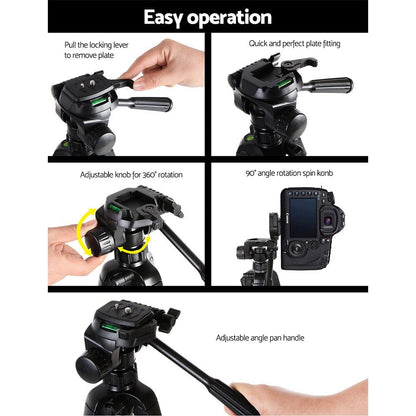 Easy operation

Pull the locking lever to remove plate

Quick and perfect plate fitting

Adjustable knob for 360° rotation

90° angle rotation spin konb

Canon

Adjustable angle pan handle