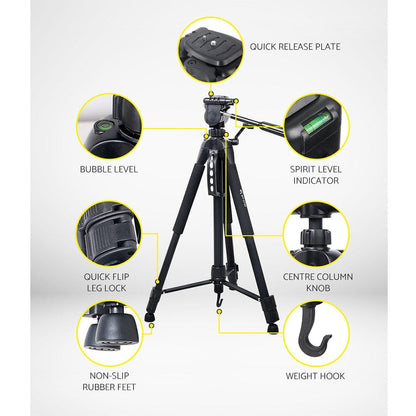 QUICK RELEASE PLATE

BUBBLE LEVEL

SPIRIT LEVEL INDICATOR

QUICK FLIP LEG LOCK

CENTRE COLUMN KNOB

NON-SLIP RUBBER FEET

WEIGHT HOOK