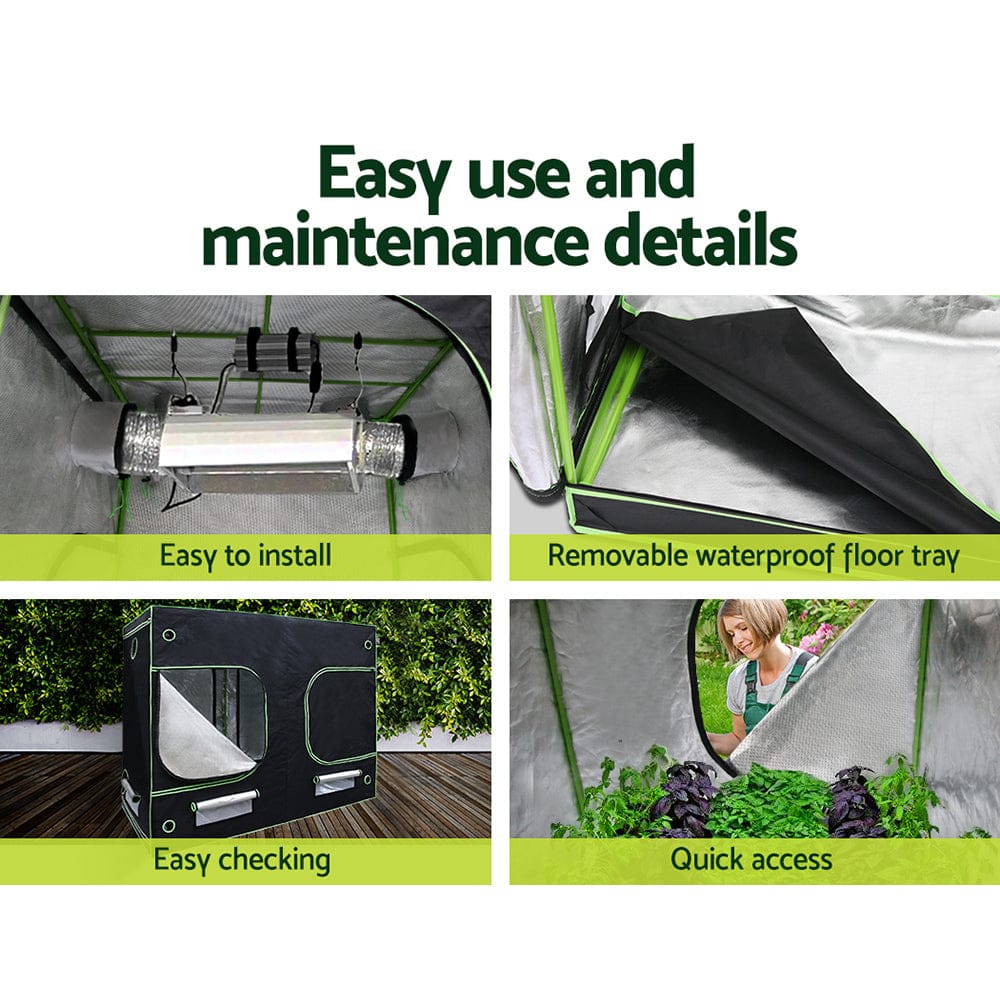 Easy use and maintenance details

Easy to install

Removable waterproof floor tray

Easy checking

Quick access