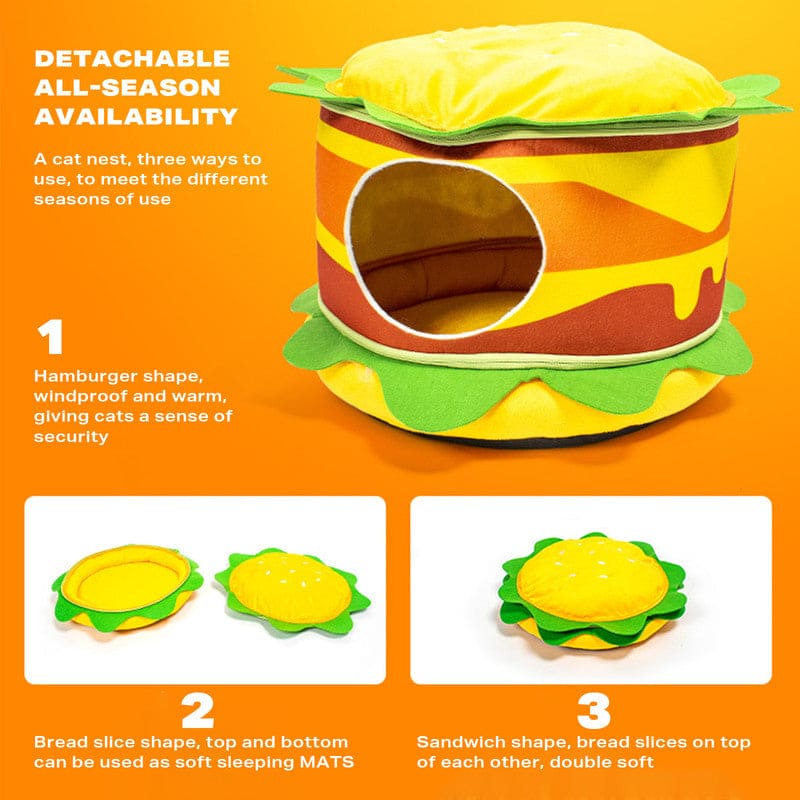 DETACHABLE ALL-SEASON AVAILABILITY

A cat nest, three ways to use, to meet the different seasons of use

1

Hamburger shape, windproof and warm, giving cats a sense of security

2

Bread slice shape, top and bottom can be used as soft sleeping MATS

3

Sandwich shape, bread slices on top of each other, double soft