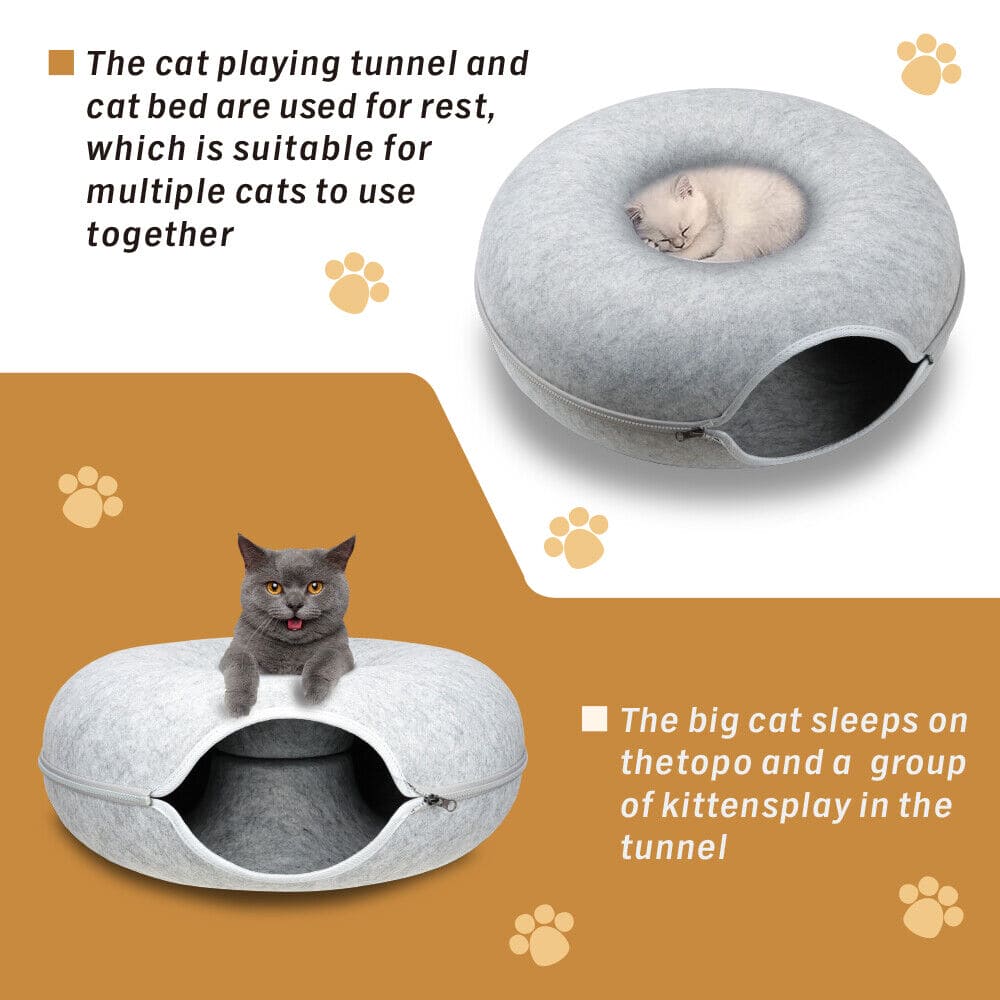 The cat playing tunnel and cat bed are used for rest, which is suitable for multiple cats to use together

The big cat sleeps on thetopo and a group of kittensplay in the tunnel