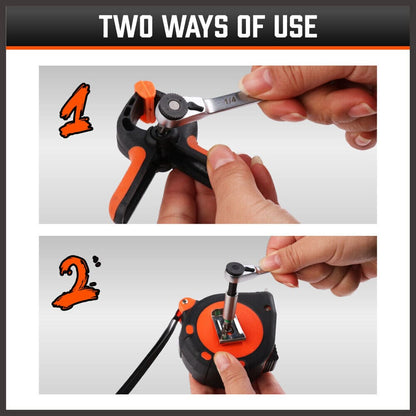 TWO WAYS OF USE

1

1/4

2