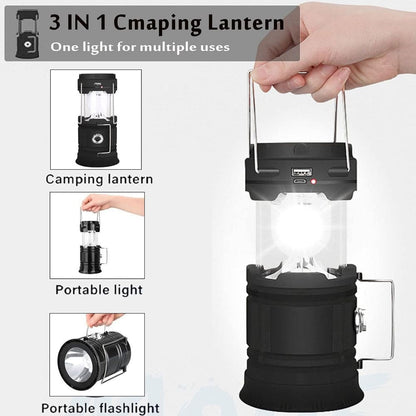 3 IN 1 Cmaping Lantern
One light for multiple uses

Camping lantern

Portable light

Portable flashlight