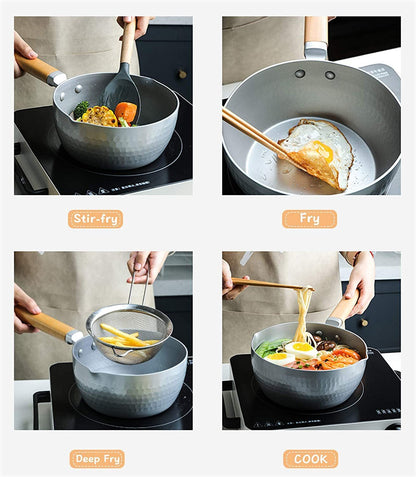 Stir-fry

Fry

Deep Fry

COOK