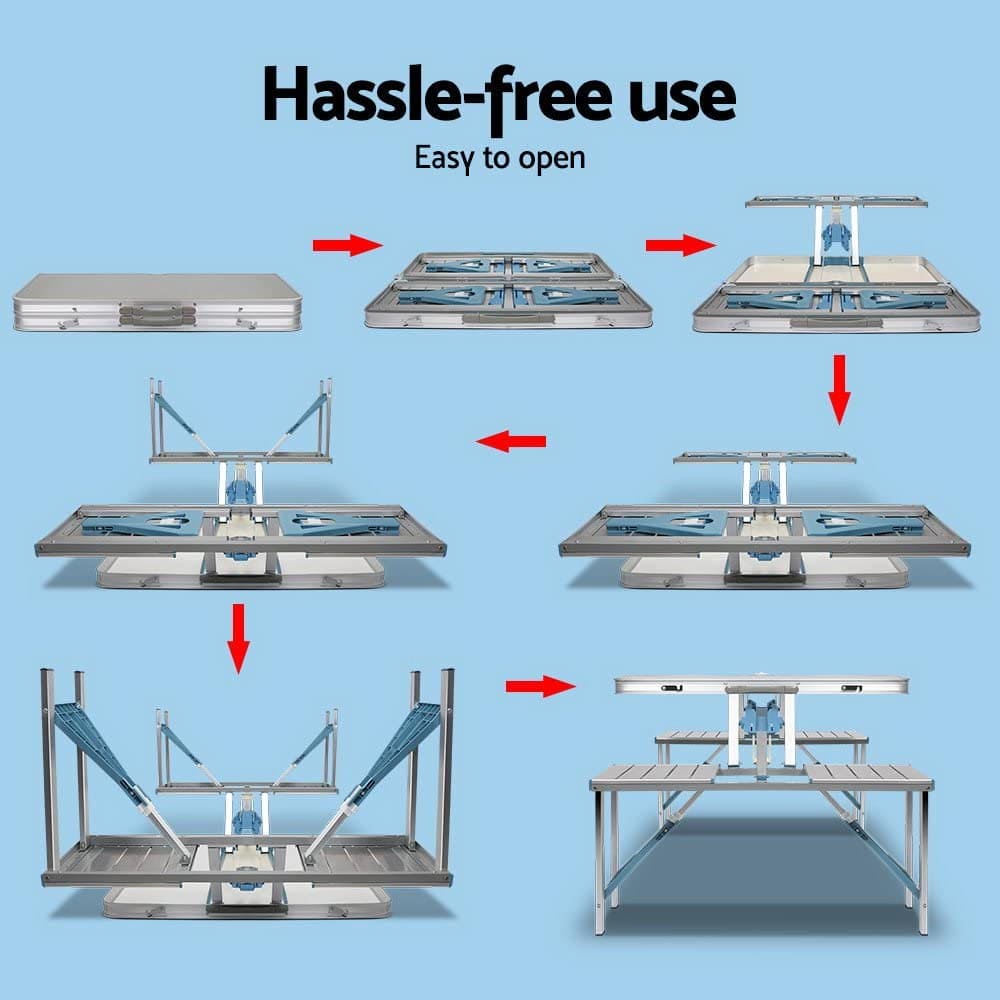 Hassle-free use

Easy to open