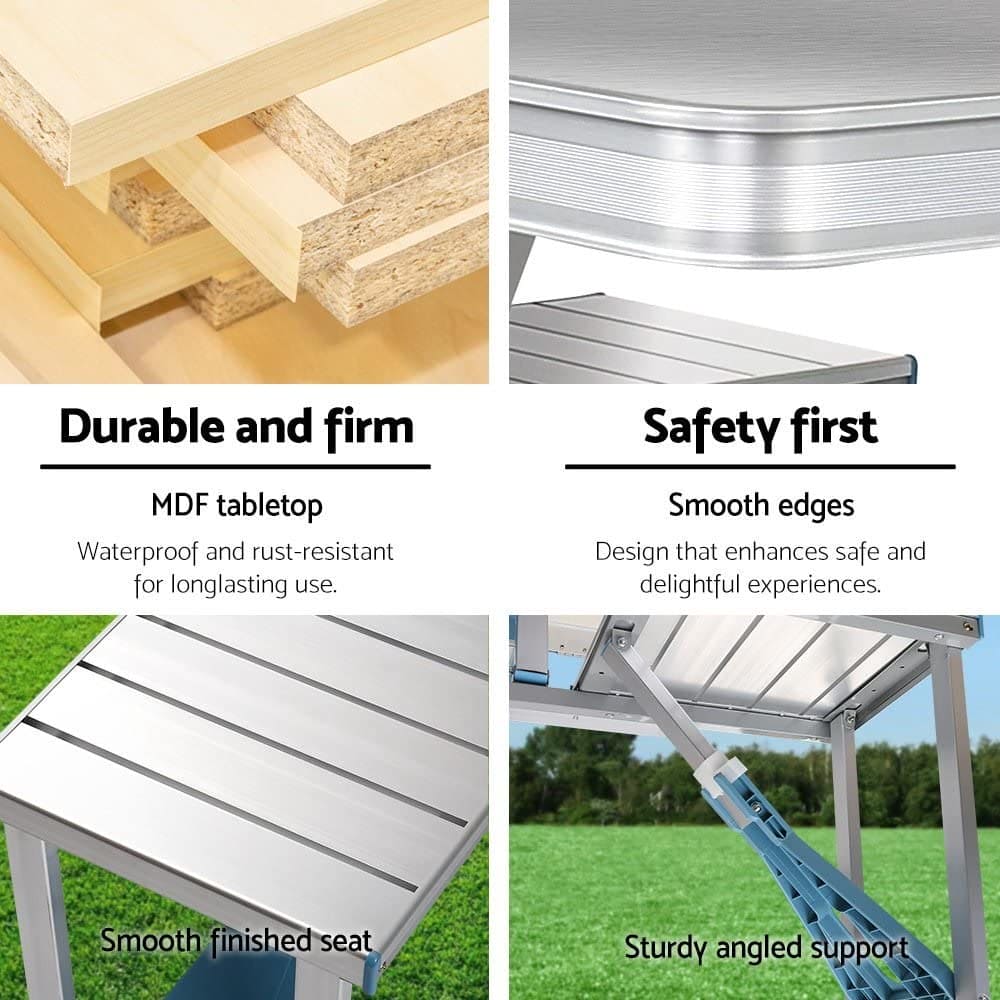 Durable and firm

MDF tabletop

Waterproof and rust-resistant for longlasting use.

Safety first

Smooth edges

Design that enhances safe and delightful experiences.

Smooth finished seat

Sturdy angled support