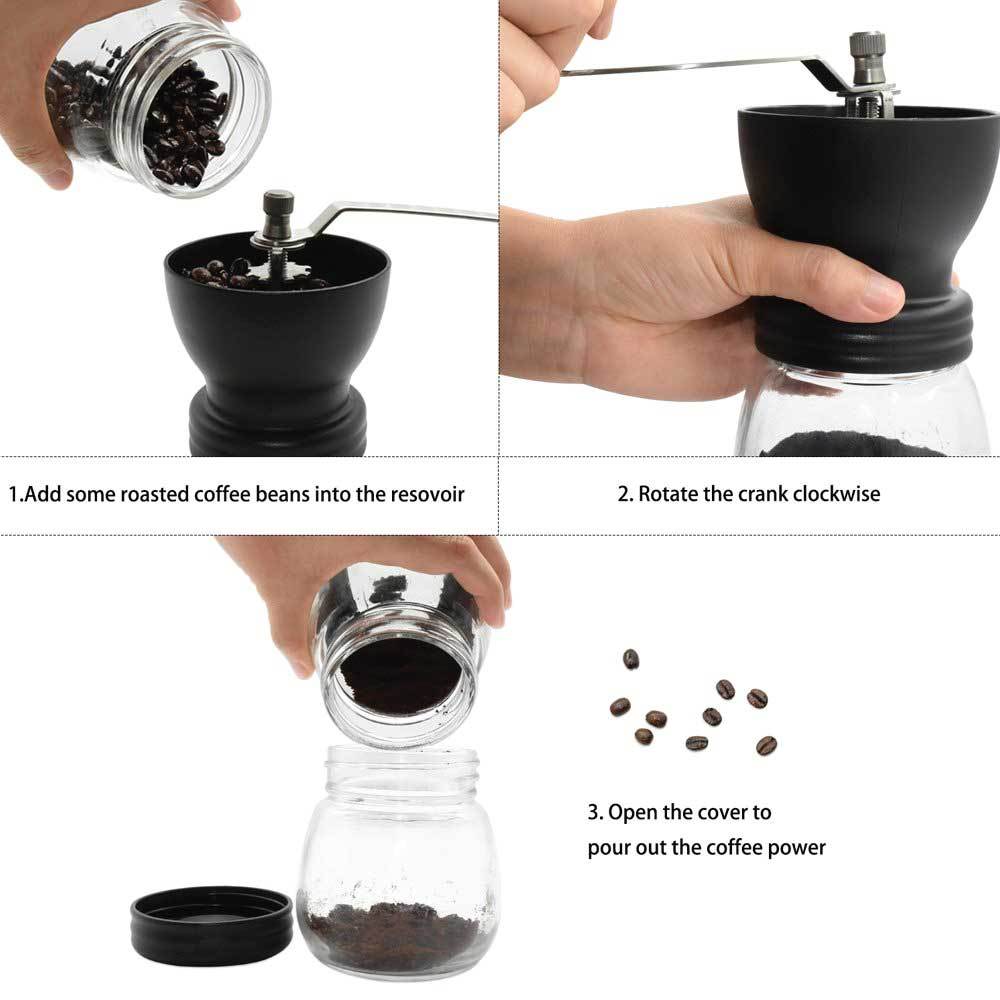 1.Add some roasted coffee beans into the resovoir

2. Rotate the crank clockwise

3. Open the cover to pour out the coffee power