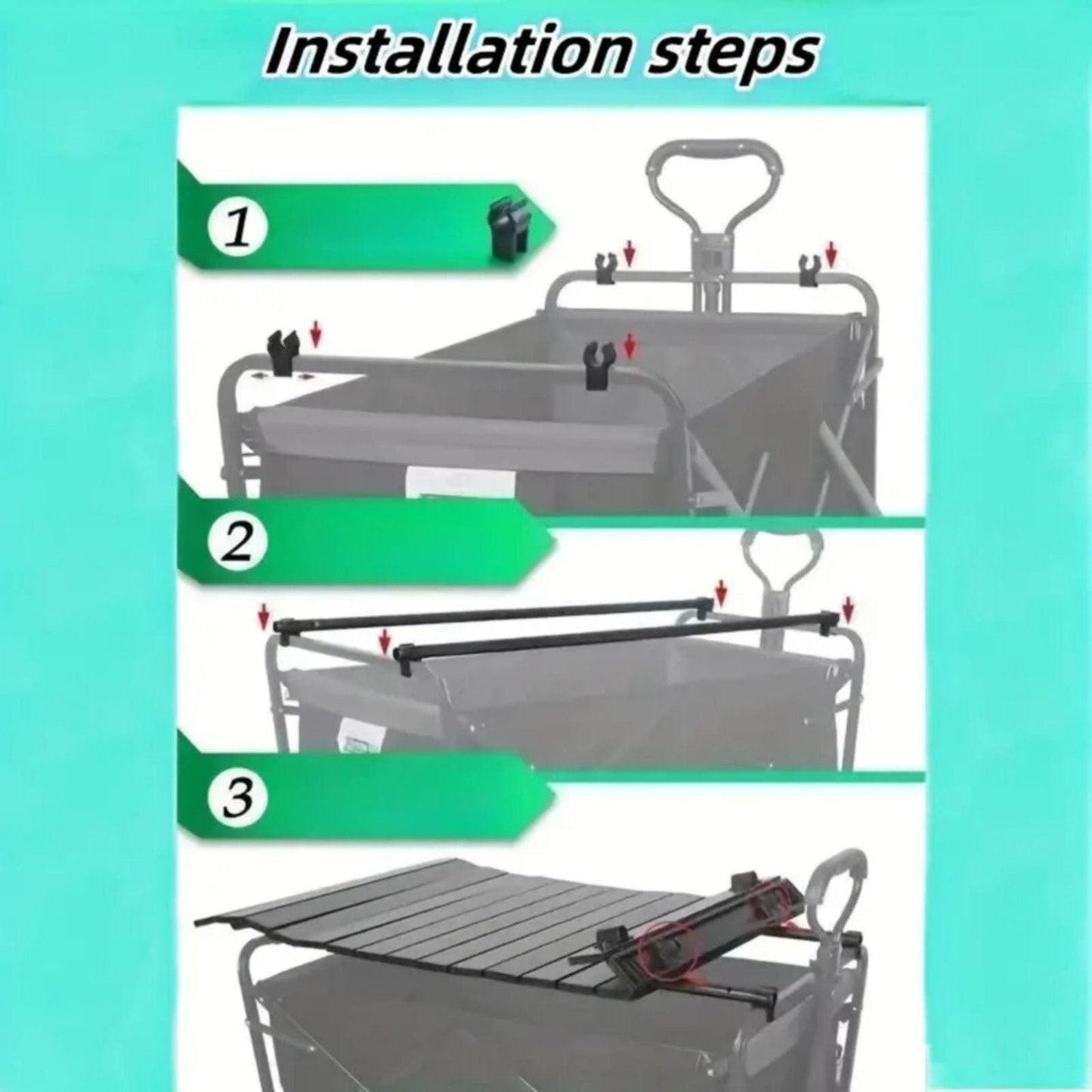 Installation steps

1

2

3