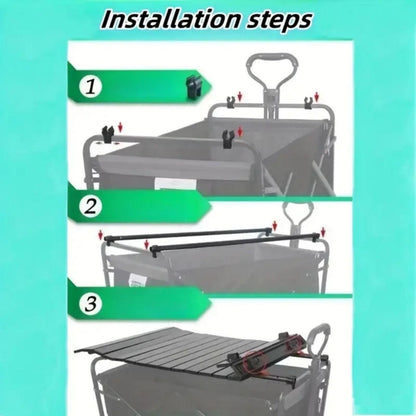 Installation steps

1

2

3