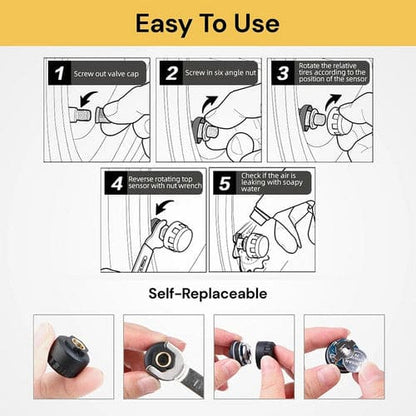 Easy To Use

1 Screw out valve cap

2 Screw in six angle nut

3 Rotate the relative tires according to the position of the sensor

4 Reverse rotating top sensor with nut wrench

5 Check if the air is leaking with soapy water

Self-Replaceable