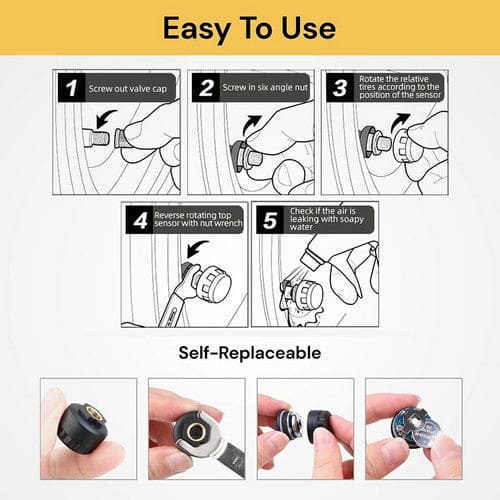 Easy To Use

1 Screw out valve cap

2 Screw in six angle nut

3 Rotate the relative tires according to the position of the sensor

4 Reverse rotating top sensor with nut wrench

5 Check if the air is leaking with soapy water

Self-Replaceable