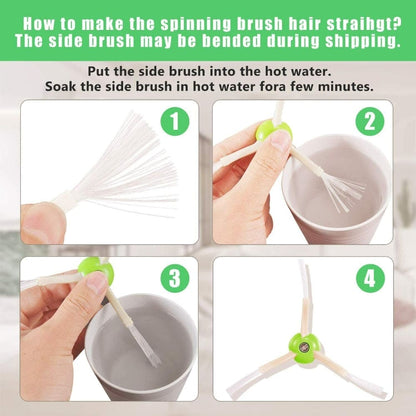 How to make the spinning brush hair straihgt?
The side brush may be bended during shipping.

Put the side brush into the hot water.
Soak the side brush in hot water fora few minutes.

1

2

3

4