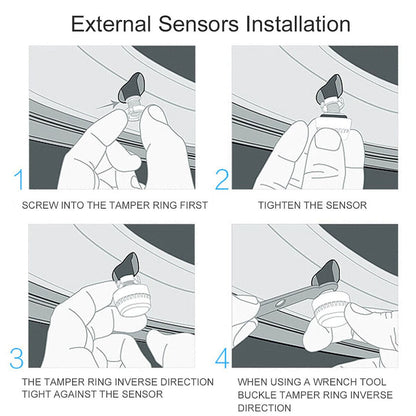 External Sensors Installation

1

SCREW INTO THE TAMPER RING FIRST

2

TIGHTEN THE SENSOR

3

THE TAMPER RING INVERSE DIRECTION TIGHT AGAINST THE SENSOR

4

WHEN USING A WRENCH TOOL BUCKLE TAMPER RING INVERSE DIRECTION