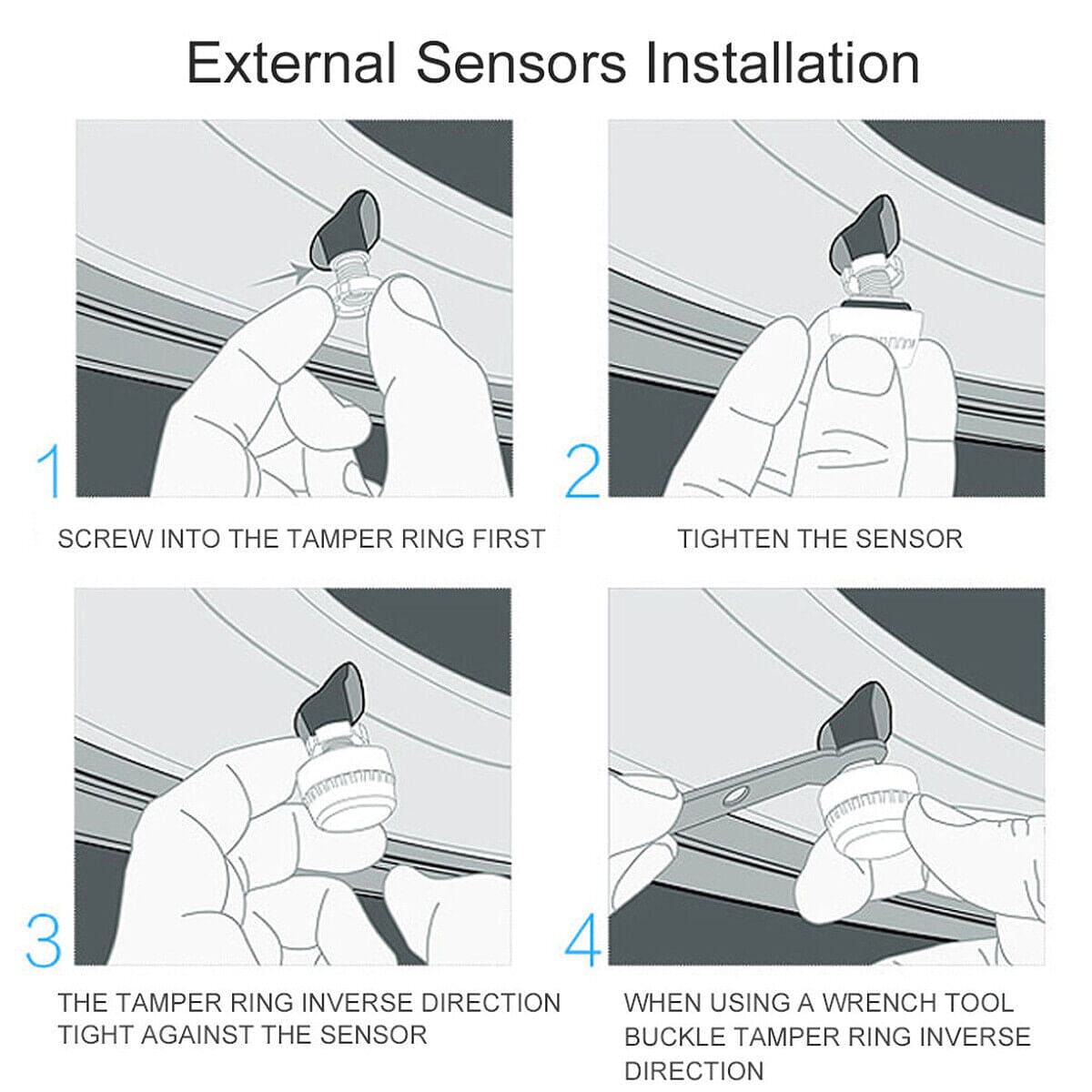 External Sensors Installation

1

SCREW INTO THE TAMPER RING FIRST

2

TIGHTEN THE SENSOR

3

THE TAMPER RING INVERSE DIRECTION TIGHT AGAINST THE SENSOR

4

WHEN USING A WRENCH TOOL BUCKLE TAMPER RING INVERSE DIRECTION