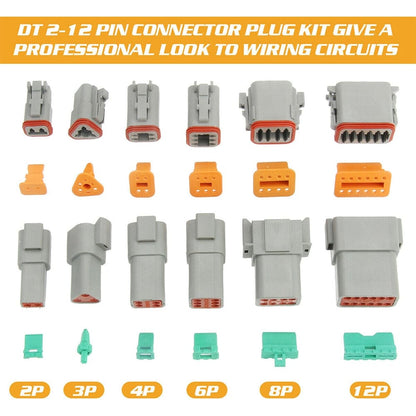 DT 2-12 PIN CONNECTOR PLUG KIT GIVE A PROFESSIONAL LOOK TO WIRING CIRCUITS

2P 3P 4P 6P 8P 12P