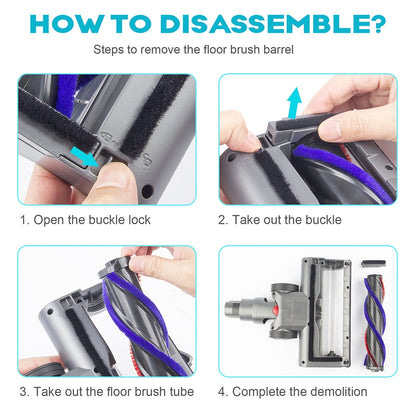 HOW TO DISASSEMBLE?

Steps to remove the floor brush barrel

1. Open the buckle lock

2. Take out the buckle

3. Take out the floor brush tube

4. Complete the demolition