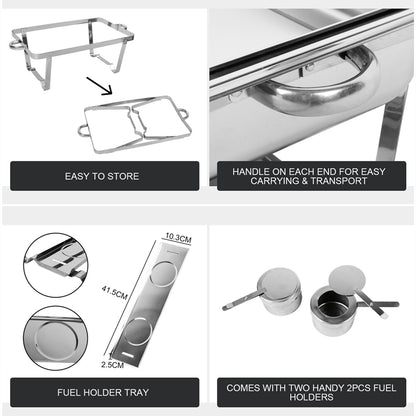 EASY TO STORE

HANDLE ON EACH END FOR EASY CARRYING & TRANSPORT

10.3CM

41.5CM

2.5CM

FUEL HOLDER TRAY

COMES WITH TWO HANDY 2PCS FUEL HOLDERS