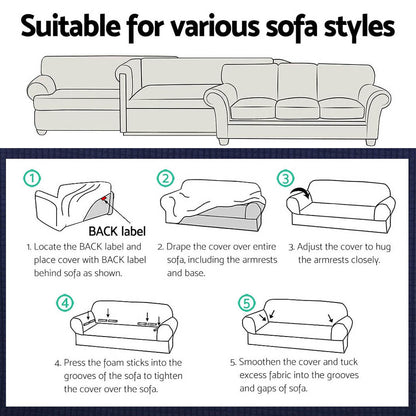 Suitable for various sofa styles

1

BACK label

1. Locate the BACK label and place cover with BACK label behind sofa as shown.

2

2. Drape the cover over entire sofa, including the armrests and base.

3

3. Adjust the cover to hug the armrests closely.

4

4. Press the foam sticks into the grooves of the sofa to tighten the cover over the sofa.

5

5. Smoothen the cover and tuck excess fabric into the grooves and gaps of sofa.