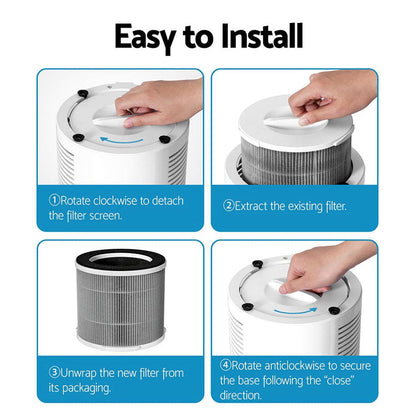 Easy to Install

①Rotate clockwise to detach the filter screen.

②Extract the existing filter.

③Unwrap the new filter from its packaging.

④Rotate anticlockwise to secure the base following the "close" direction.