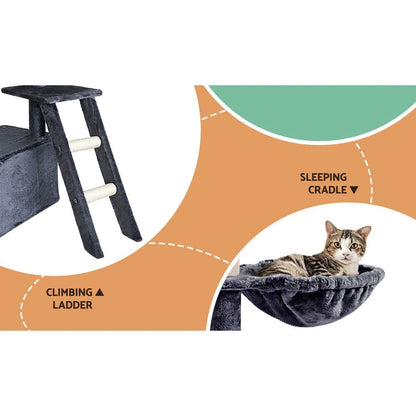 SLEEPING CRADLE ▼

CLIMBING ▲ LADDER