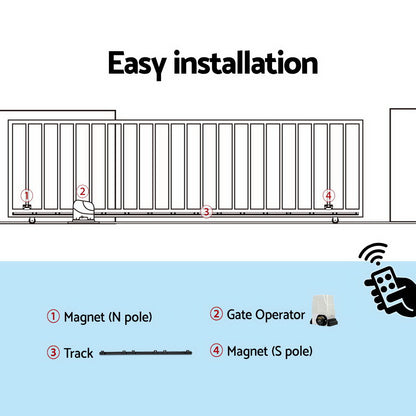 Easy installation

1

2

3

4

① Magnet (N pole)

② Gate Operator

③ Track

④ Magnet (S pole)