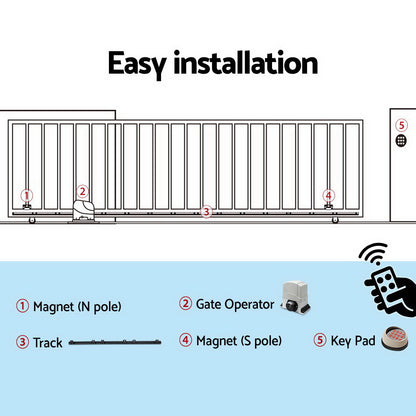 Easy installation

5

1

2

4

3

1 Magnet (N pole)

2 Gate Operator

3 Track

4 Magnet (S pole)

5 Key Pad