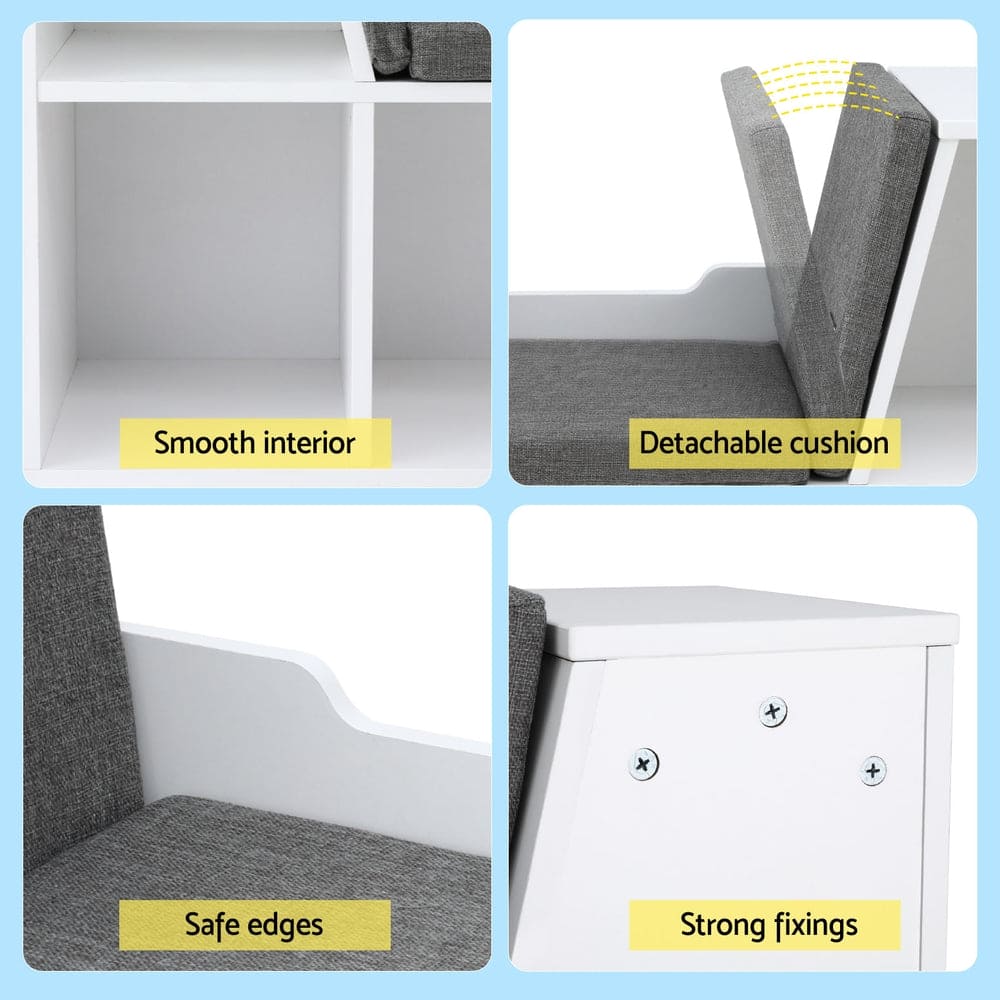 Smooth interior

Detachable cushion

Safe edges

Strong fixings