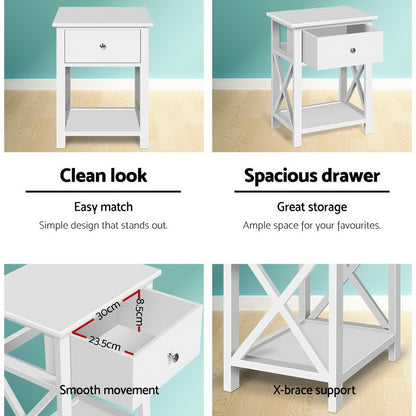 Clean look

Easy match

Simple design that stands out.

Spacious drawer

Great storage

Ample space for your favourites.

30cm
8.5cm
23.5cm

Smooth movement

X-brace support