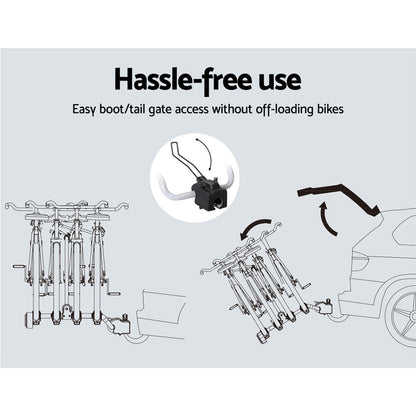 Hassle-free use

Easy boot/tail gate access without off-loading bikes