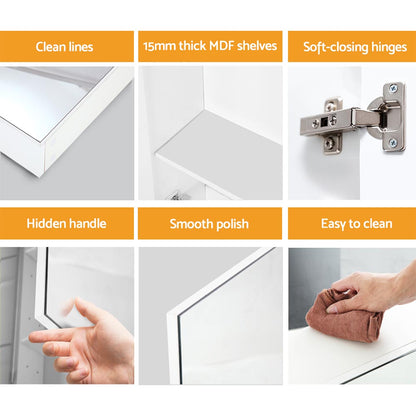 Clean lines

15mm thick MDF shelves

Soft-closing hinges

Hidden handle

Smooth polish

Easy to clean