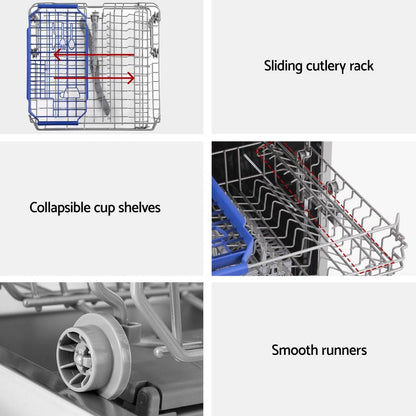 Sliding cutlery rack

Collapsible cup shelves

Smooth runners