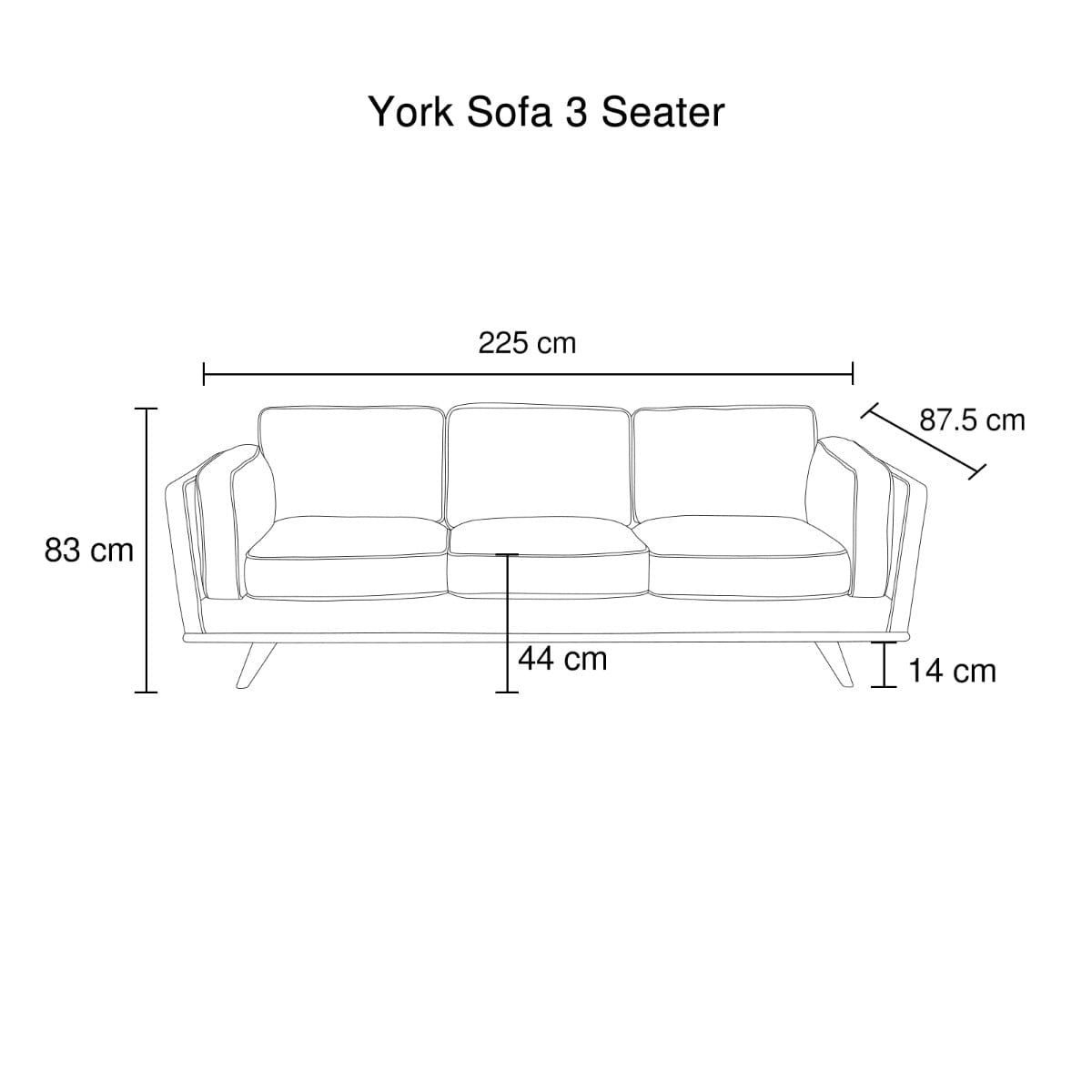 York Sofa 3 Seater

225 cm

87.5 cm

83 cm

44 cm

14 cm