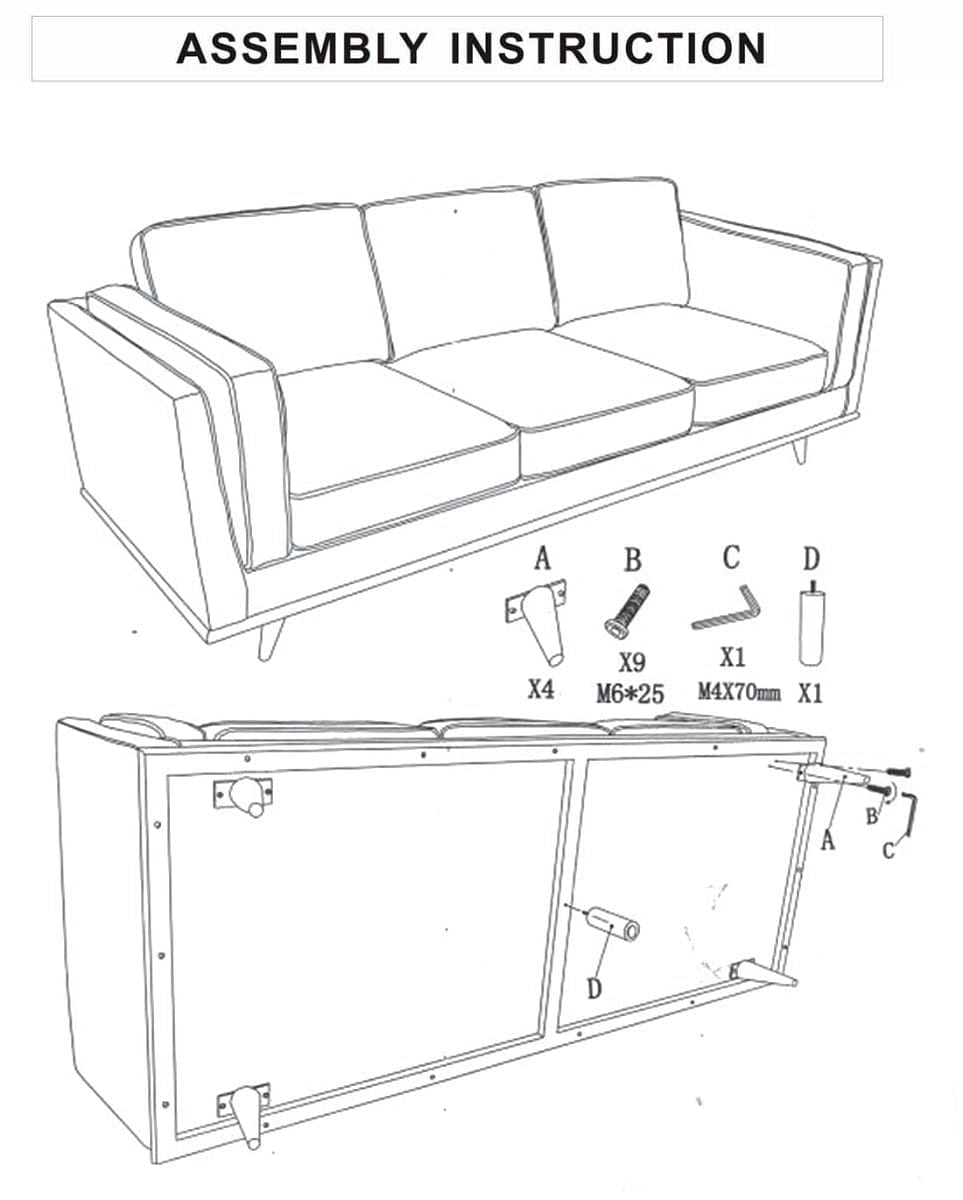 ASSEMBLY INSTRUCTION

A
X4

B
X9
M6*25

C
X1
M4X70mm

D
X1

A
B
C
D