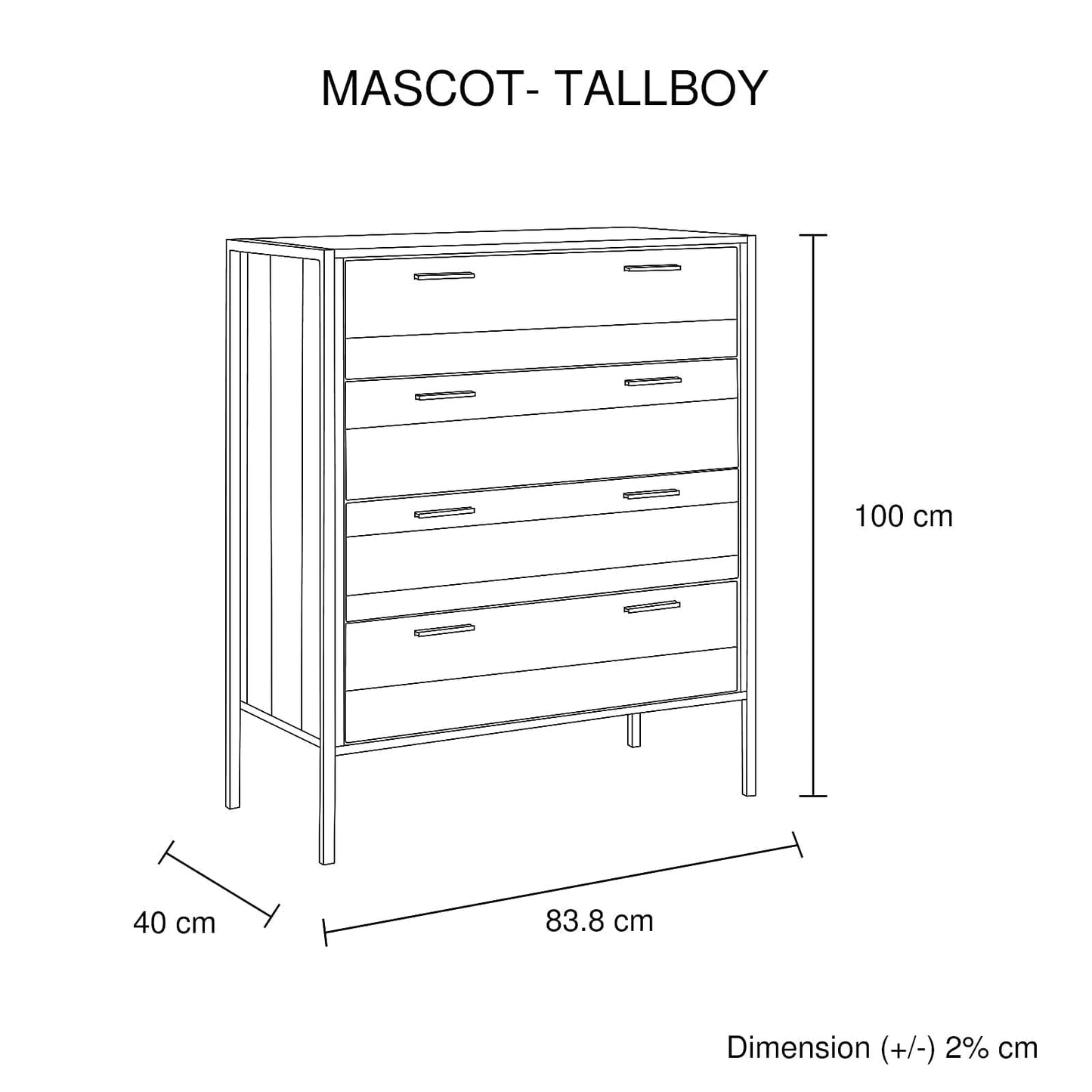 MASCOT- TALLBOY

100 cm

40 cm

83.8 cm

Dimension (+/-) 2% cm